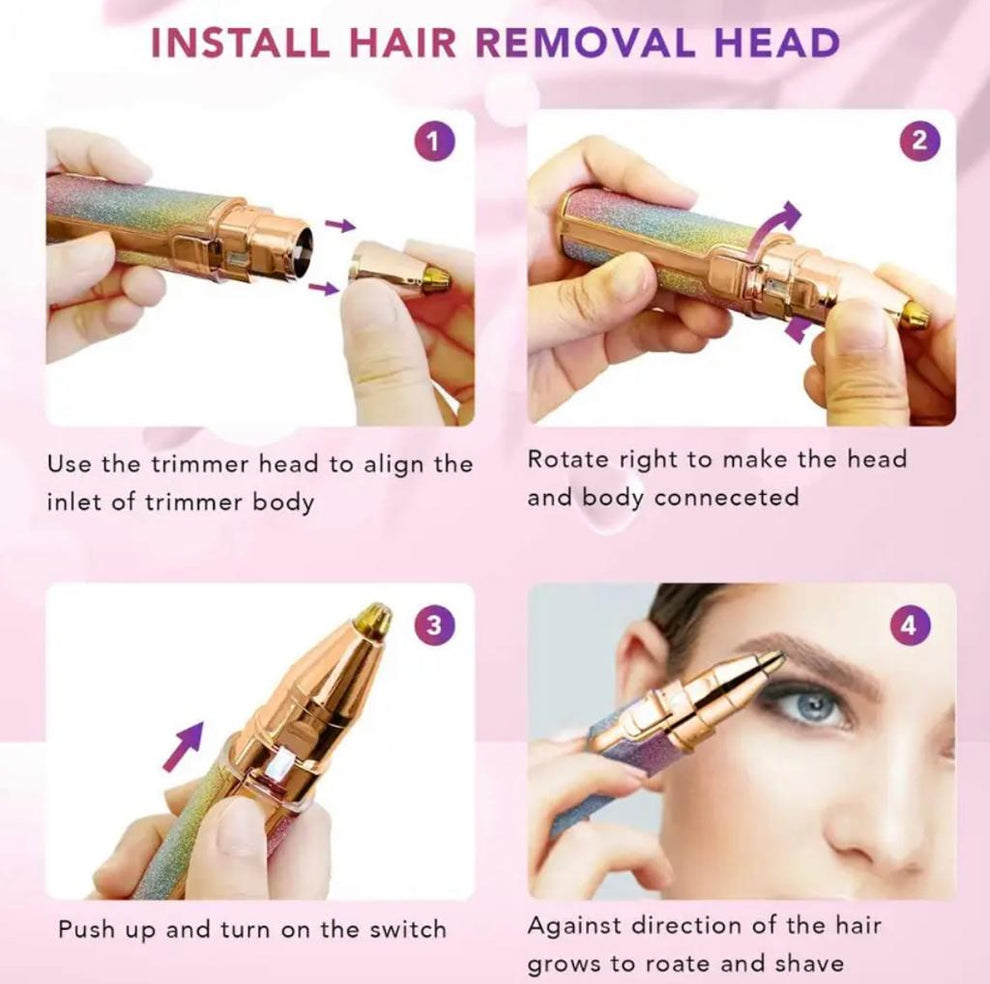 INSTALL HAIR REMOVAL HEAD

1

Use the trimmer head to align the inlet of trimmer body

2

Rotate right to make the head and body conneceted

3

Push up and turn on the switch

4

Against direction of the hair grows to roate and shave